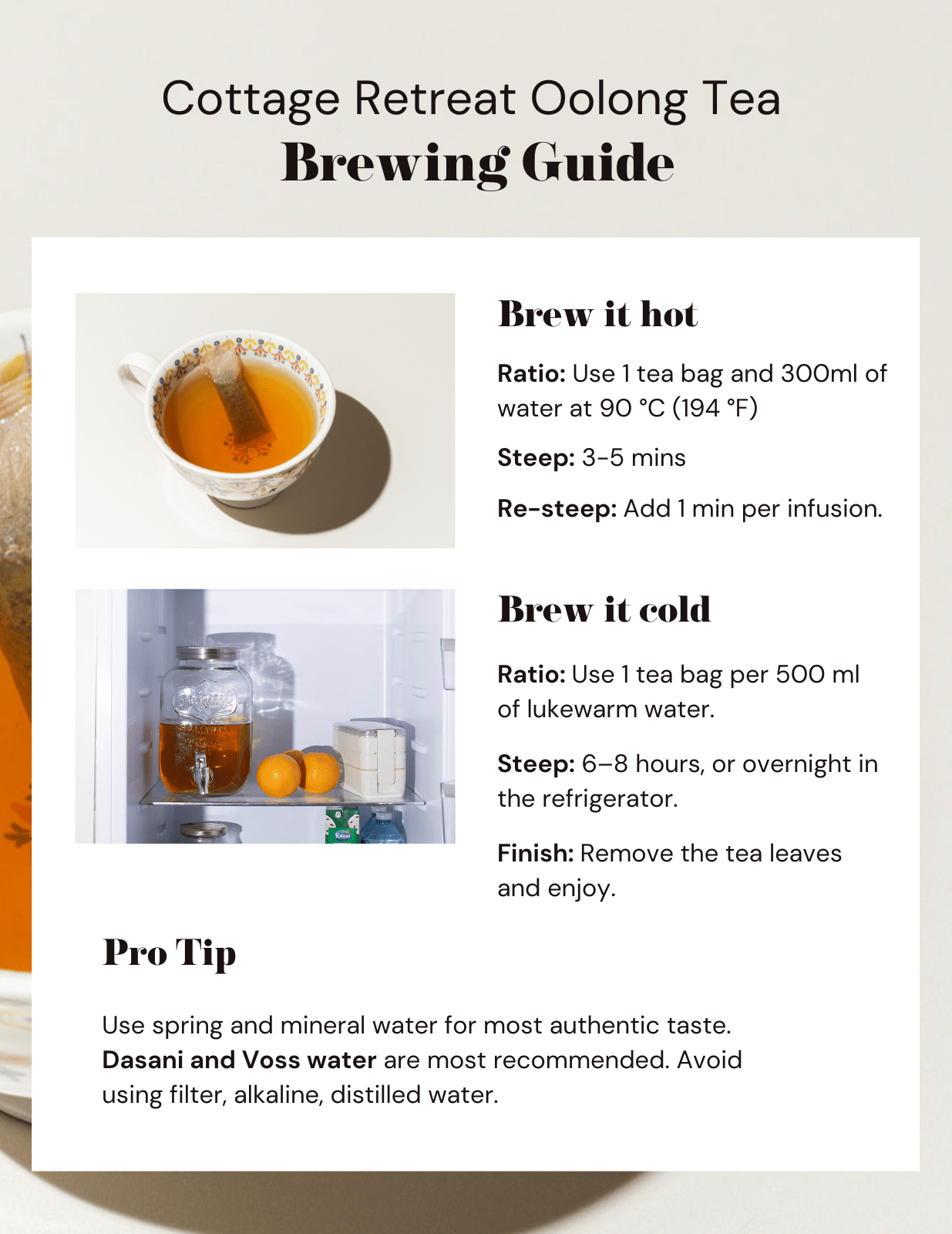 Cottage Retreat Oolong Tea
Brewing Guide

Brew it hot

Ratio: Use 1 tea bag and 300ml of water at 90 °C (194 °F)

Steep: 3-5 mins

Re-steep: Add 1 min per infusion.

Brew it cold

Ratio: Use 1 tea bag per 500 ml of lukewarm water.

Steep: 6–8 hours, or overnight in the refrigerator.

Finish: Remove the tea leaves and enjoy.

Pro Tip

Use spring and mineral water for most authentic taste. Dasani and Voss water are most recommended. Avoid using filter, alkaline, distilled water.